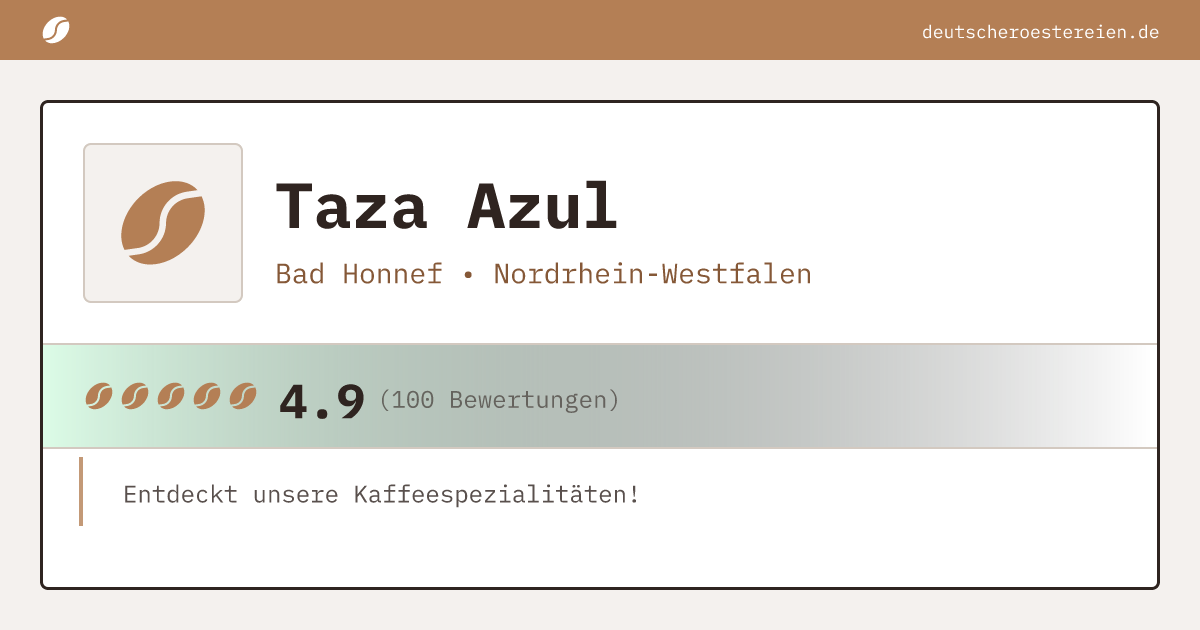 deutscheroestereien.de

Taza Azul

Bad Honnef • Nordrhein-Westfalen

4.9 (100 Bewertungen)

Entdeckt unsere Kaffeespezialitäten!